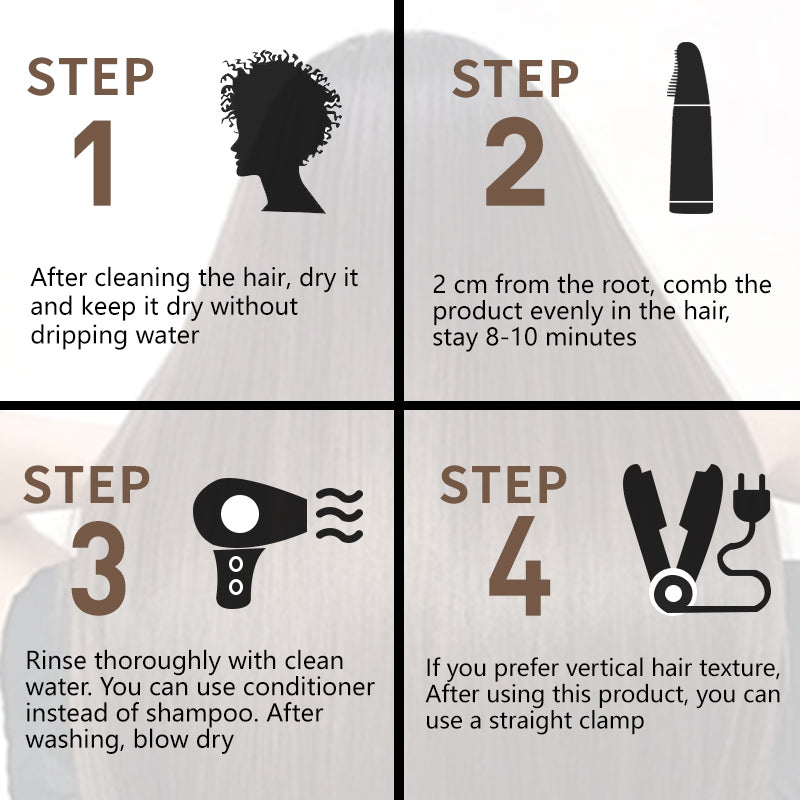 STEP
1

After cleaning the hair, dry it and keep it dry without dripping water

STEP
2

2 cm from the root, comb the product evenly in the hair, stay 8-10 minutes

STEP
3

Rinse thoroughly with clean water. You can use conditioner instead of shampoo. After washing, blow dry

STEP
4

If you prefer vertical hair texture, After using this product, you can use a straight clamp